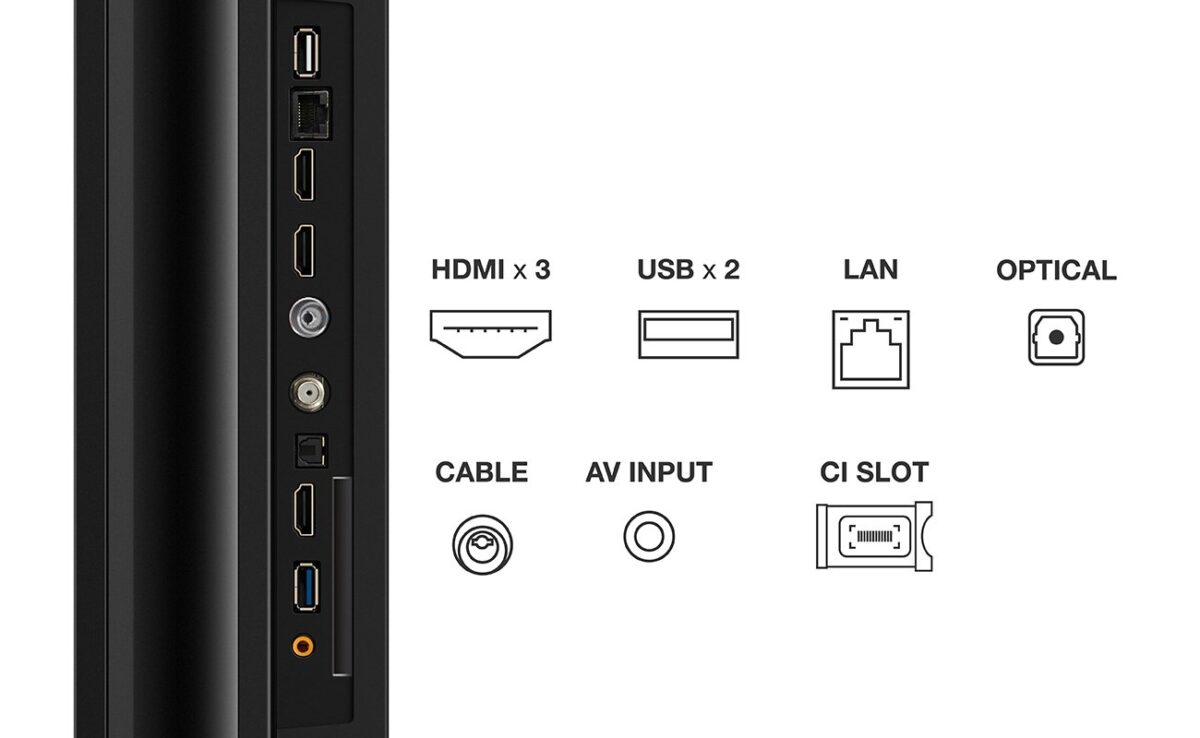 HDMI x 3
USB x 2
LAN
OPTICAL

CABLE
AV INPUT
CI SLOT