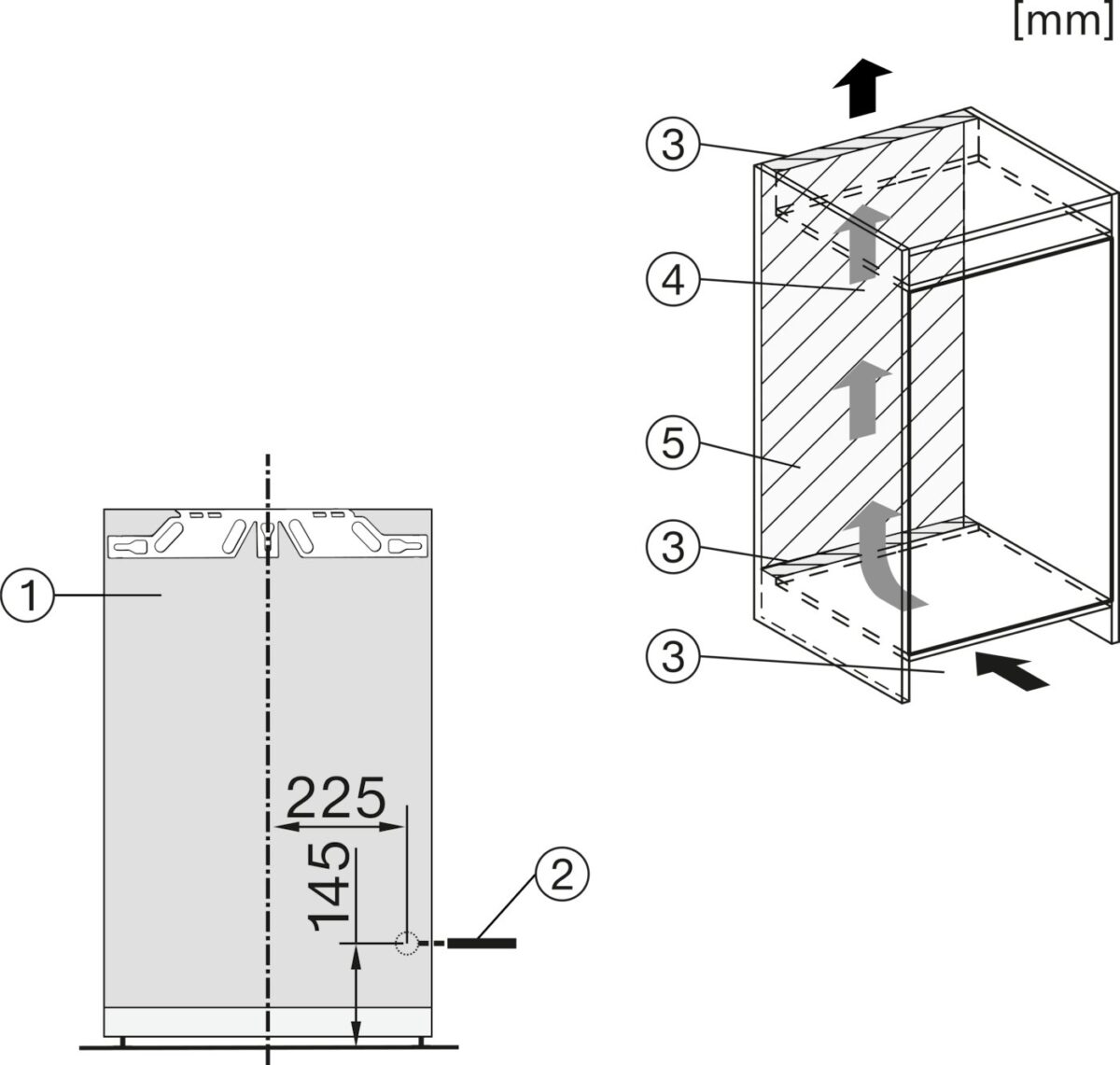 [mm]

3

4

5

3

3

1

225

145

2