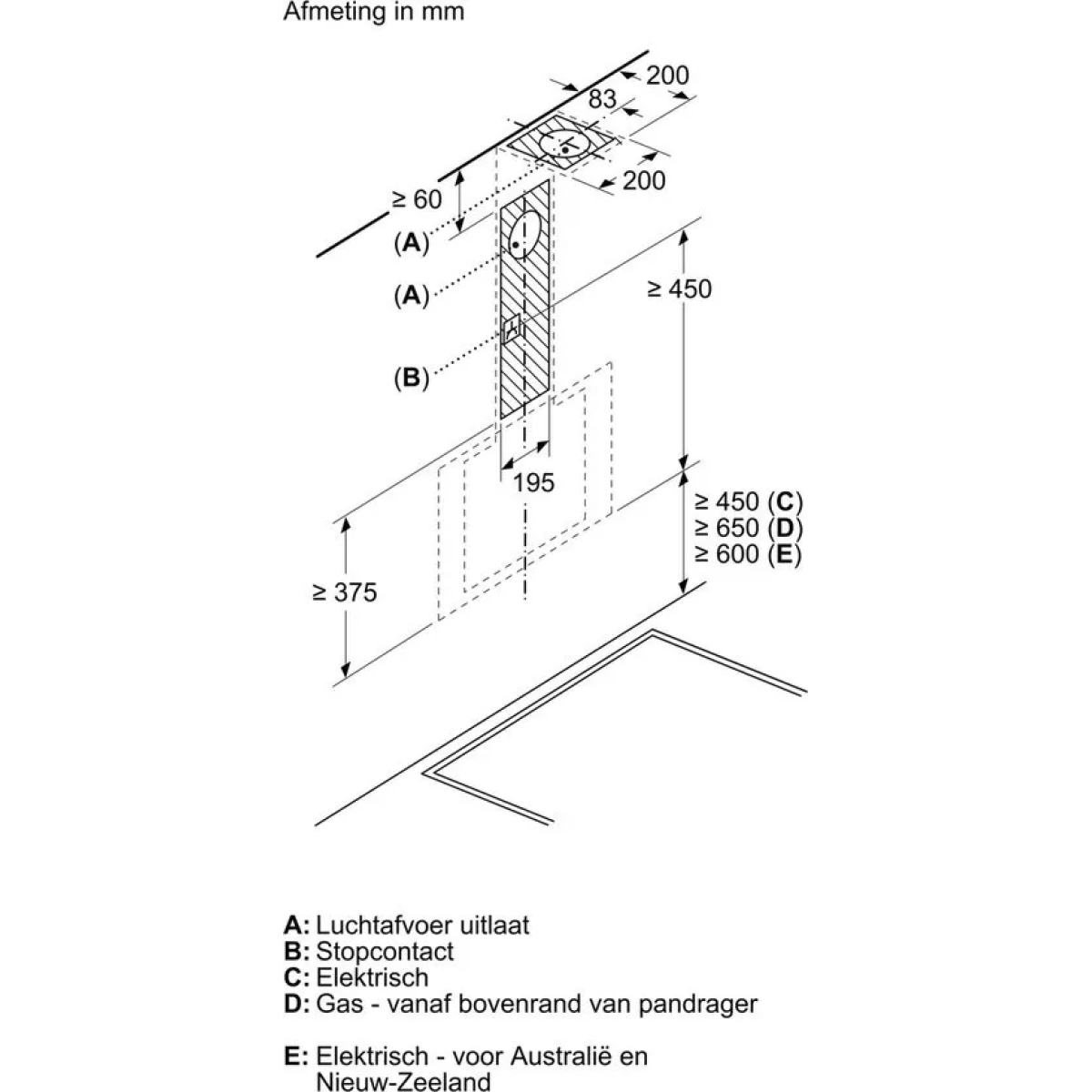 Afmeting in mm

200
83
200
≥ 60
(A)
(A)
(B)
≥ 450
195
≥ 450 (C)
≥ 650 (D)
≥ 600 (E)
≥ 375

A: Luchtafvoer uitlaat
B: Stopcontact
C: Elektrisch
D: Gas - vanaf bovenrand van pandrager

E: Elektrisch - voor Australië en Nieuw-Zeeland